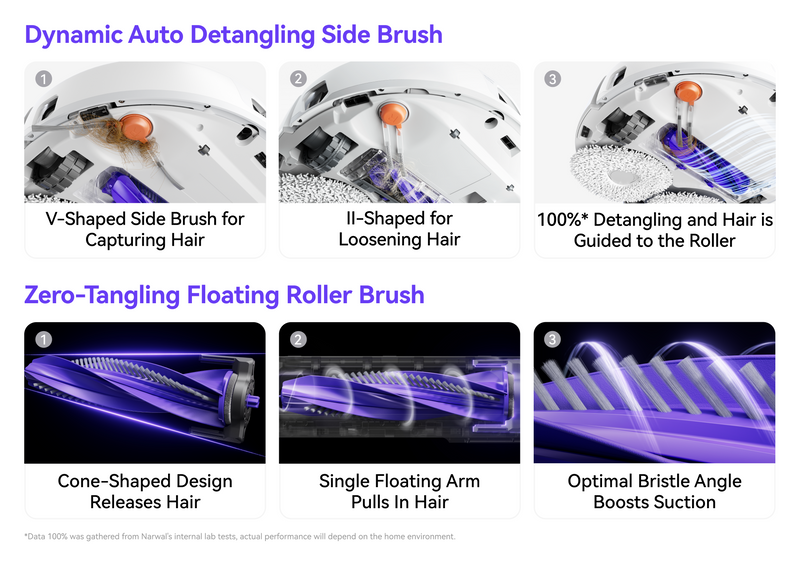 Dynamic Auto Detangling Side Brush

1
V-Shaped Side Brush for Capturing Hair

2
II-Shaped for Loosening Hair

3
100%* Detangling and Hair is Guided to the Roller

Zero-Tangling Floating Roller Brush

1
Cone-Shaped Design Releases Hair

2
Single Floating Arm Pulls In Hair

3
Optimal Bristle Angle Boosts Suction

*Data 100% was gathered from Narwal's internal lab tests, actual performance will depend on the home environment.