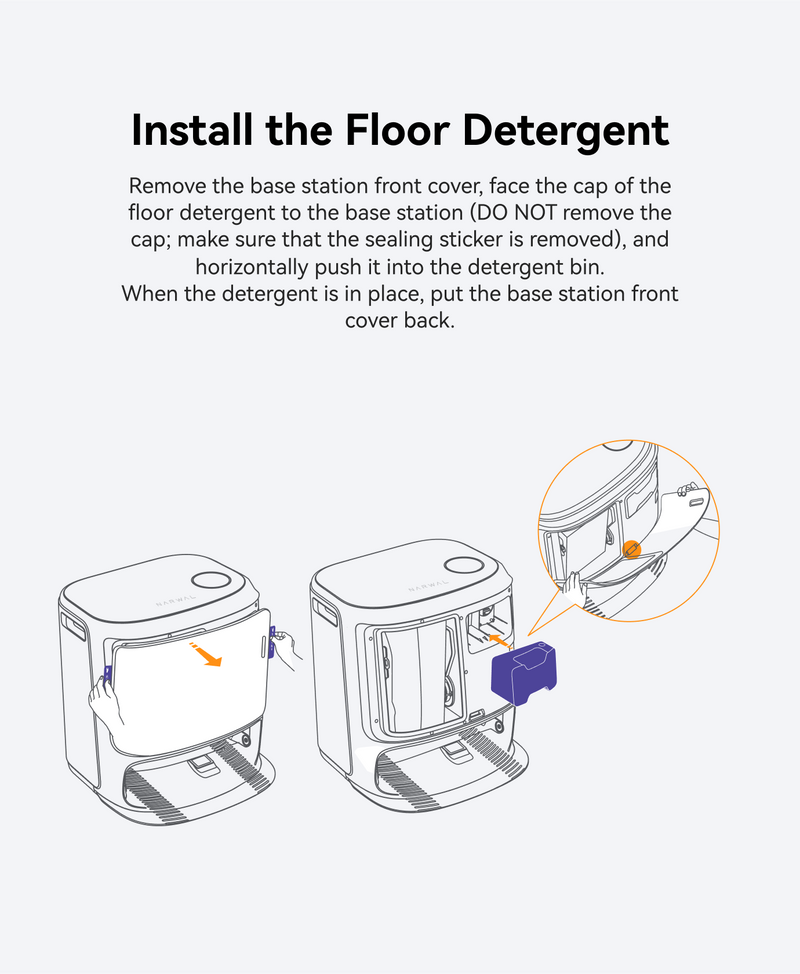 Install the Floor Detergent

Remove the base station front cover, face the cap of the floor detergent to the base station (DO NOT remove the cap; make sure that the sealing sticker is removed), and horizontally push it into the detergent bin.
When the detergent is in place, put the base station front cover back.

NARWAL

NARWAL